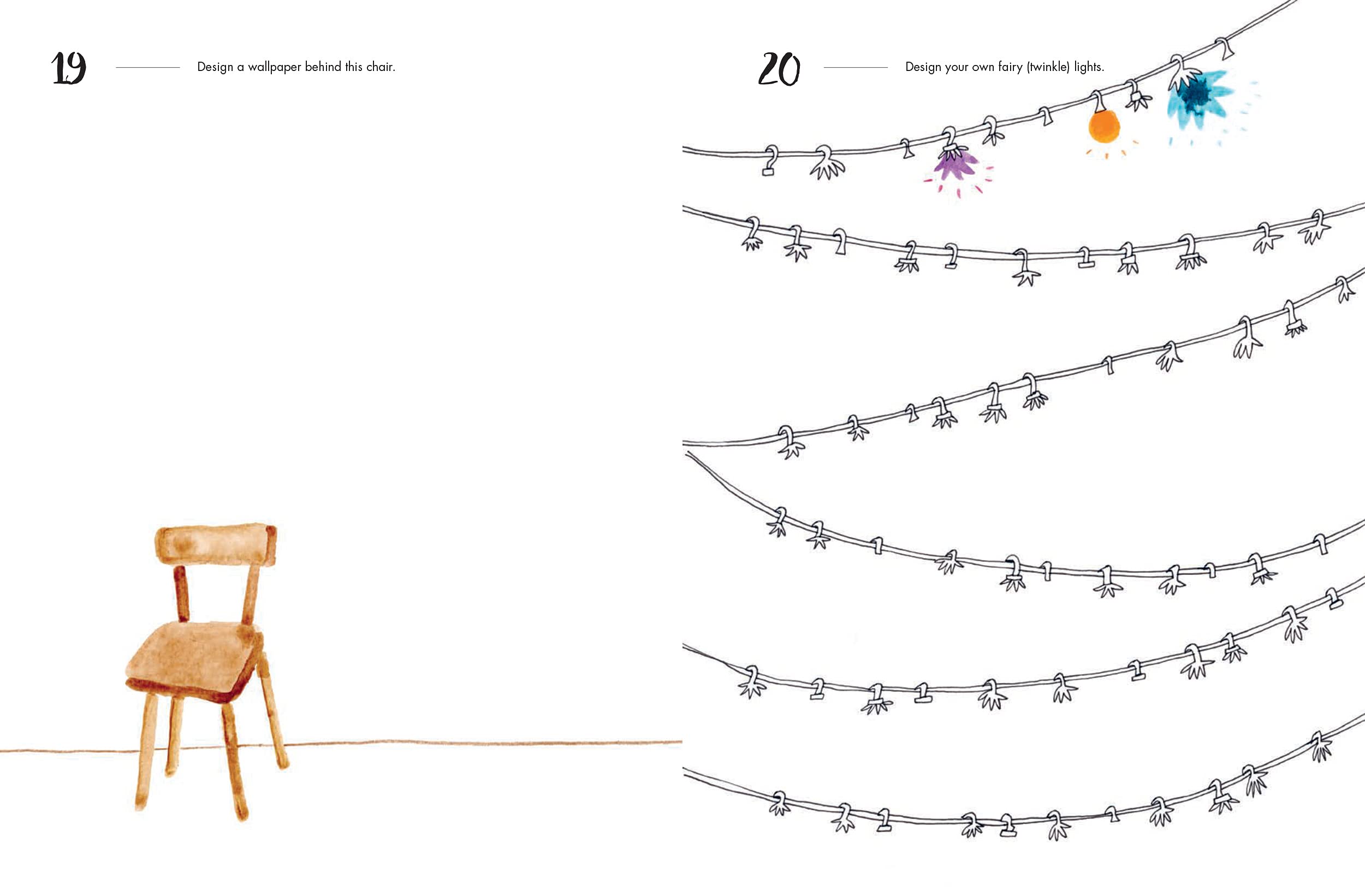 19

Design a wallpaper behind this chair.

20

Design your own fairy (twinkle) lights.